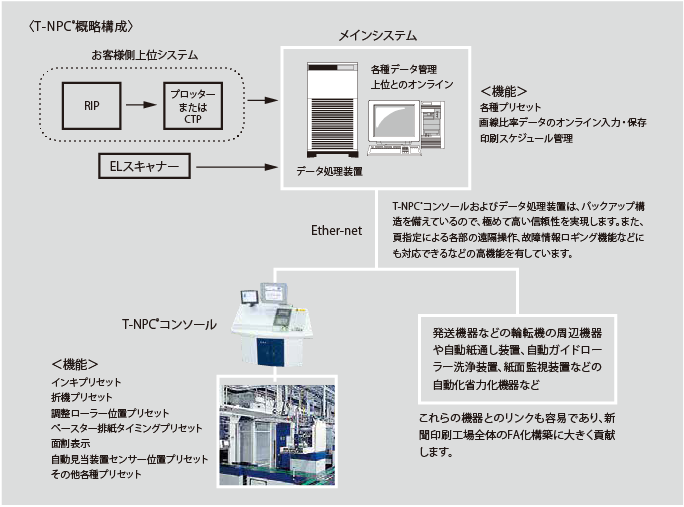 〈T-NPC®概略構成〉

お客様側上位システム

RIP

プロッターまたはCTP

ELスキャナー

メインシステム

各種データ管理
上位とのオンライン

データ処理装置

＜機能＞
各種プリセット
画線比率データのオンライン入力・保存
印刷スケジュール管理

Ether-net

T-NPC®コンソールおよびデータ処理装置は、バックアップ構造を備えているので、極めて高い信頼性を実現します。また、頁指定による各部の遠隔操作、故障情報ロギング機能などにも対応できるなどの高機能を有しています。

T-NPC®コンソール

＜機能＞
インキプリセット
折機プリセット
調整ローラー位置プリセット
ペースター排紙タイミングプリセット
面割表示
自動見当装置センサー位置プリセット
その他各種プリセット

発送機器などの輪転機の周辺機器や自動紙通し装置、自動ガイドローラー洗浄装置、紙面監視装置などの自動化省力化機器など

これらの機器とのリンクも容易であり、新聞印刷工場全体のFA化構築に大きく貢献します。